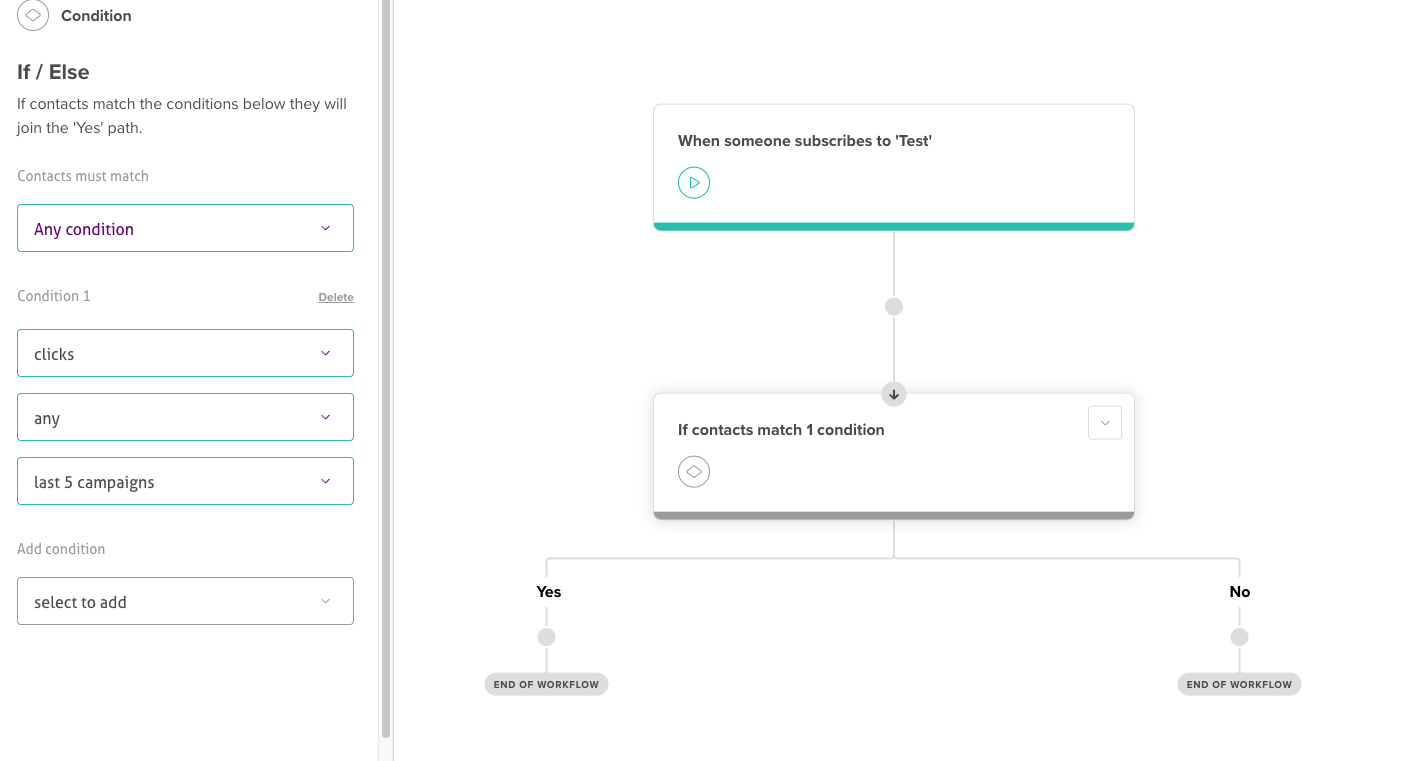 Condition

If / Else

If contacts match the conditions below they will join the 'Yes' path.

Contacts must match

Any condition

Condition 1

Delete

clicks

any

last 5 campaigns

Add condition

select to add

When someone subscribes to 'Test'

If contacts match 1 condition

Yes

No

END OF WORKFLOW

END OF WORKFLOW